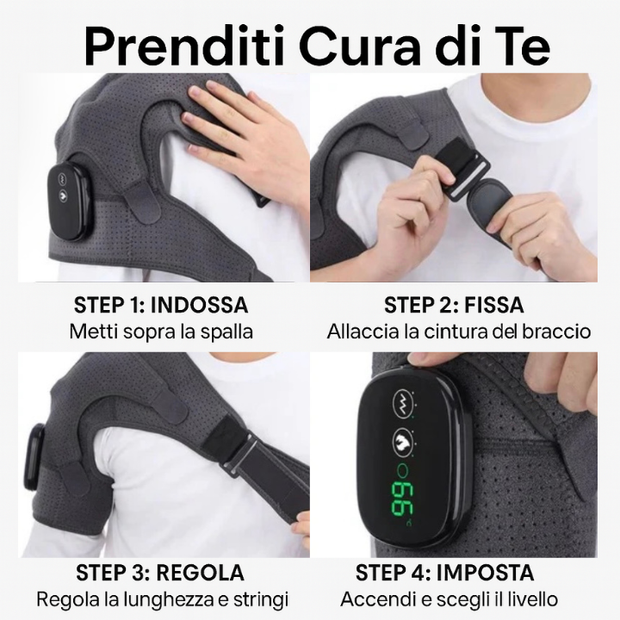 Prenditi Cura di Te

STEP 1: INDOSSA
Metti sopra la spalla

STEP 2: FISSA
Allaccia la cintura del braccio

99

STEP 3: REGOLA
Regola la lunghezza e stringi

STEP 4: IMPOSTA
Accendi e scegli il livello